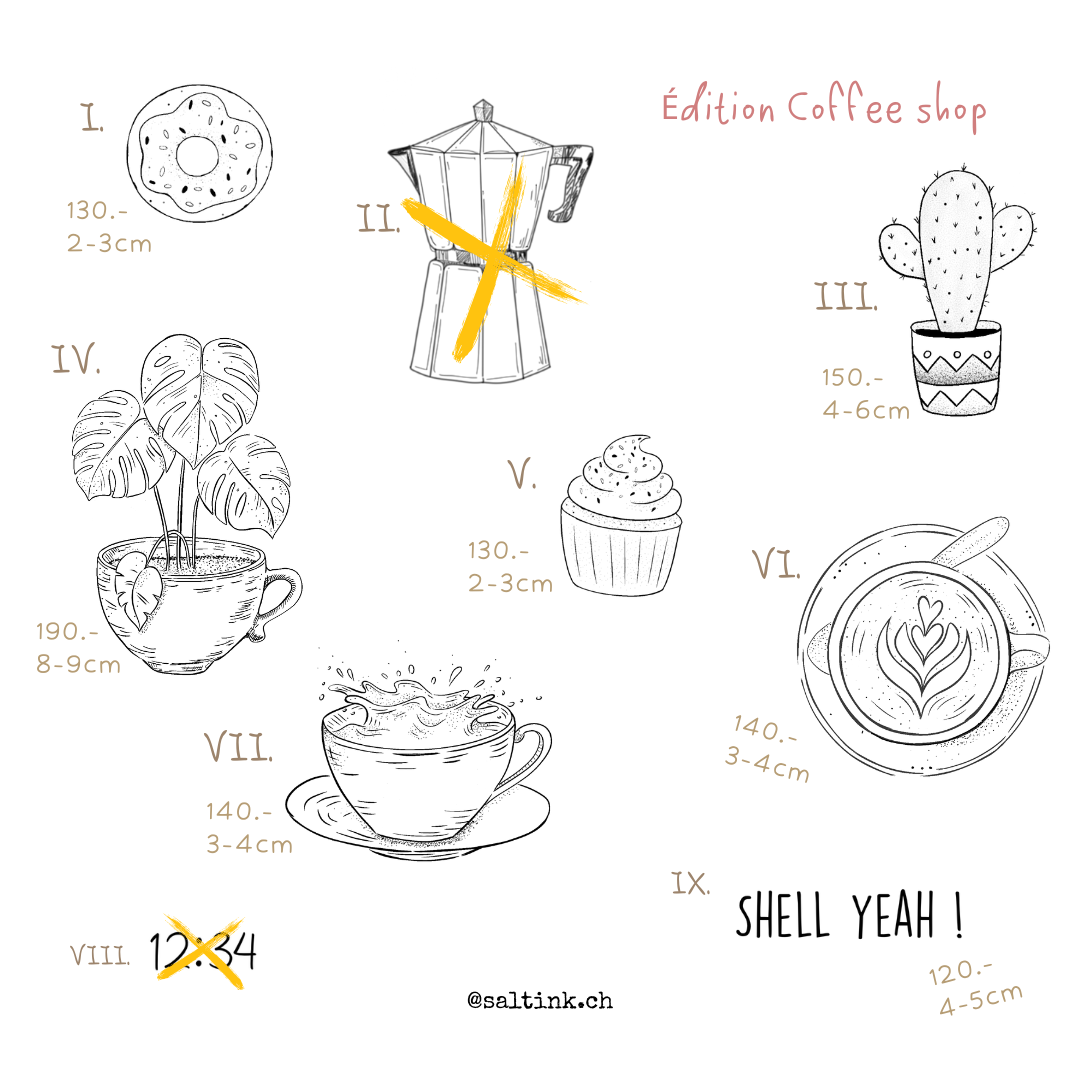 Édition Coffee shop

I.
130.-
2-3cm

II.

III.
150.-
4-6cm

IV.
190.-
8-9cm

V.
130.-
2-3cm

VI.
140.-
3-4cm

VII.
140.-
3-4cm

VIII. 12:34

IX. SHELL YEAH !
120.-
4-5cm

@saltink.ch