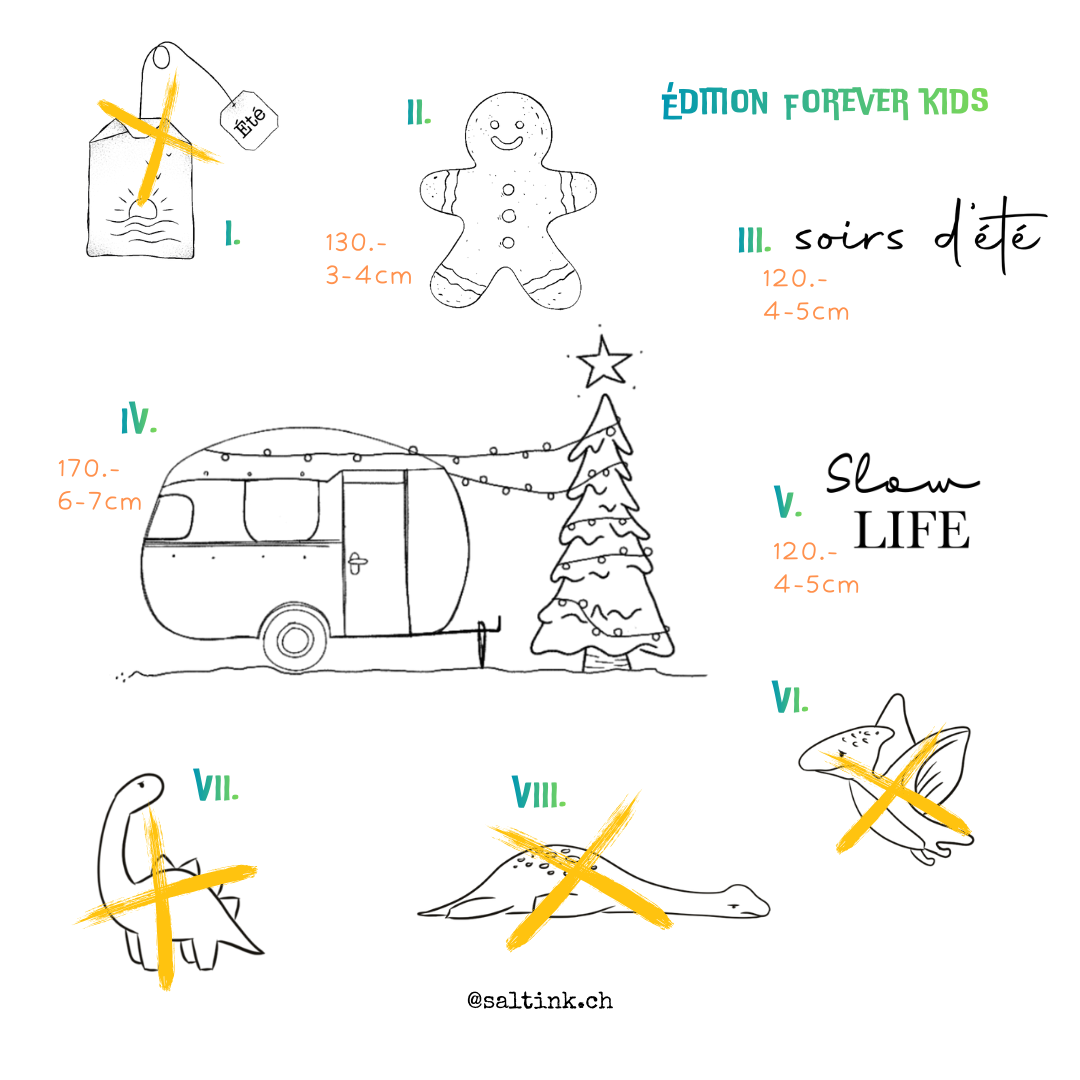 Été

I.

II.

130.-
3-4cm

ÉDITION FOREVER KIDS

III. soirs d'été
120.-
4-5cm

IV.
170.-
6-7cm

V. Slow LIFE
120.-
4-5cm

VI.

VII.

VIII.

@saltink.ch